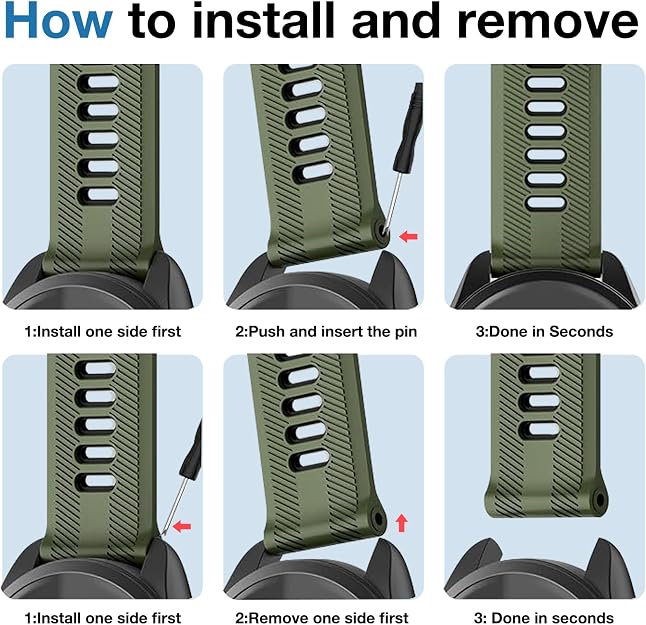 How to install and remove

1:Install one side first

2:Push and insert the pin

3:Done in Seconds

1:Install one side first

2:Remove one side first

3: Done in seconds